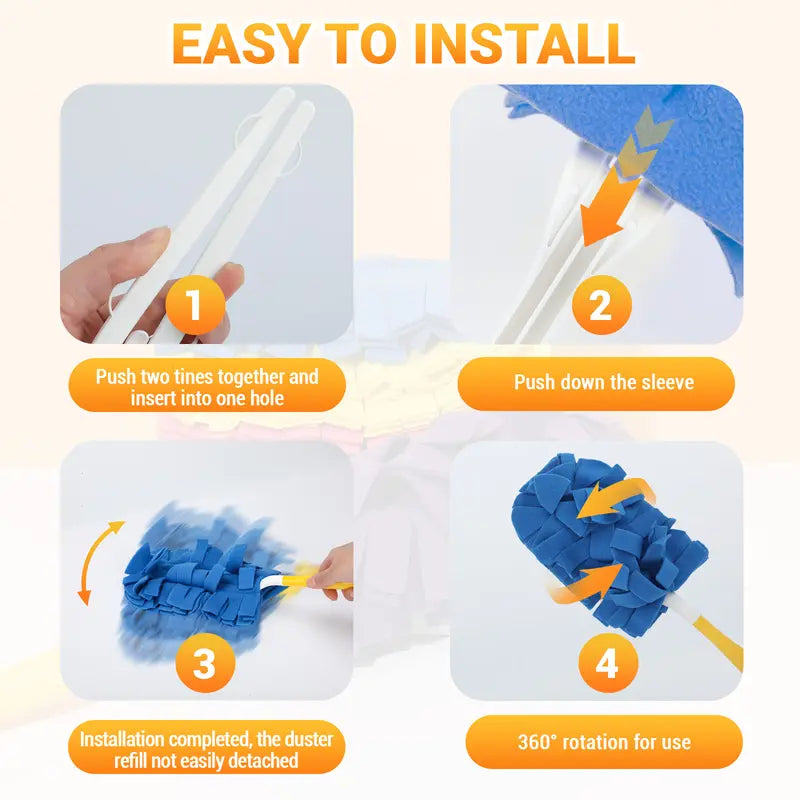 EASY TO INSTALL

1

Push two tines together and insert into one hole

2

Push down the sleeve

3

Installation completed, the duster refill not easily detached

4

360° rotation for use