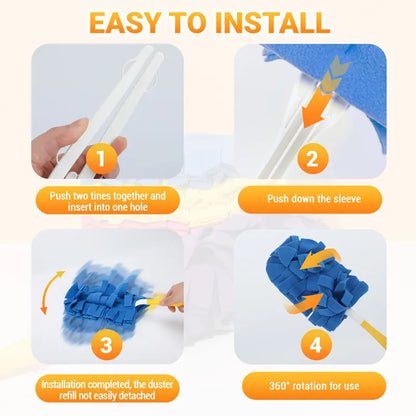 EASY TO INSTALL

1

Push two tines together and insert into one hole

2

Push down the sleeve

3

Installation completed, the duster refill not easily detached

4

360° rotation for use