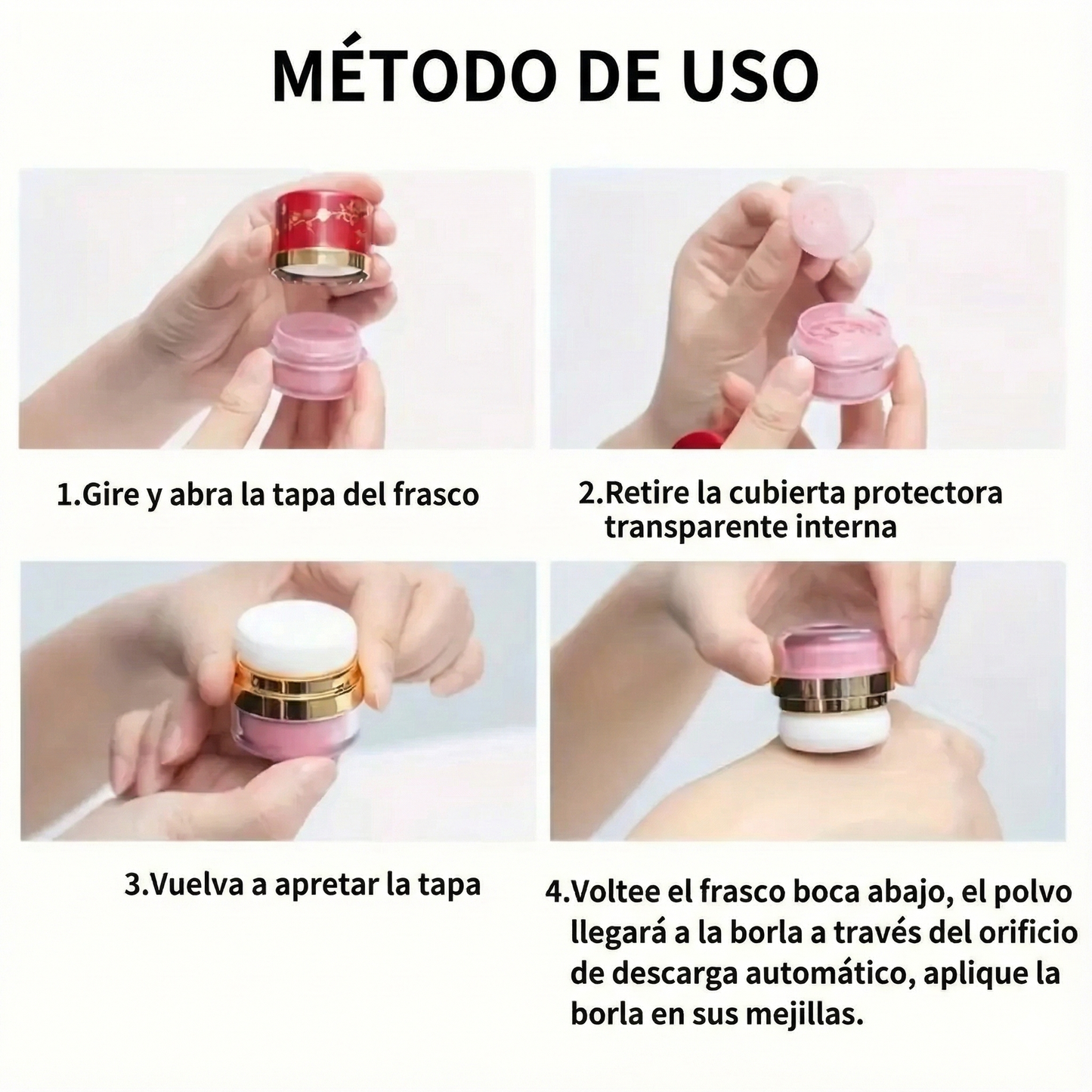 MÉTODO DE USO

1.Gire y abra la tapa del frasco

2.Retire la cubierta protectora transparente interna

3.Vuelva a apretar la tapa

4.Voltee el frasco boca abajo, el polvo llegará a la borla a través del orificio de descarga automático, aplique la borla en sus mejillas.