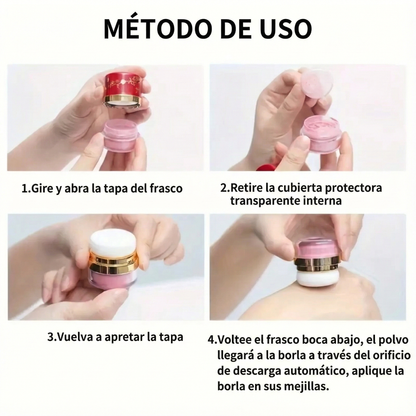 MÉTODO DE USO

1.Gire y abra la tapa del frasco

2.Retire la cubierta protectora transparente interna

3.Vuelva a apretar la tapa

4.Voltee el frasco boca abajo, el polvo llegará a la borla a través del orificio de descarga automático, aplique la borla en sus mejillas.