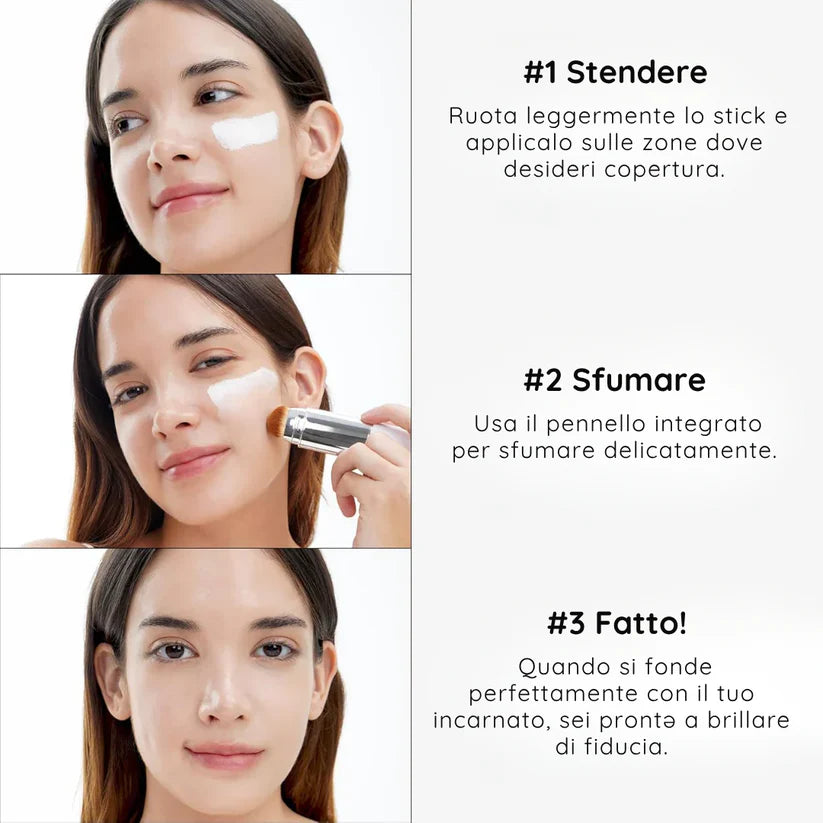 #1 Stendere

Ruota leggermente lo stick e applicalo sulle zone dove desideri copertura.

#2 Sfumare

Usa il pennello integrato per sfumare delicatamente.

#3 Fatto!

Quando si fonde perfettamente con il tuo incarnato, sei prontə a brillare di fiducia.