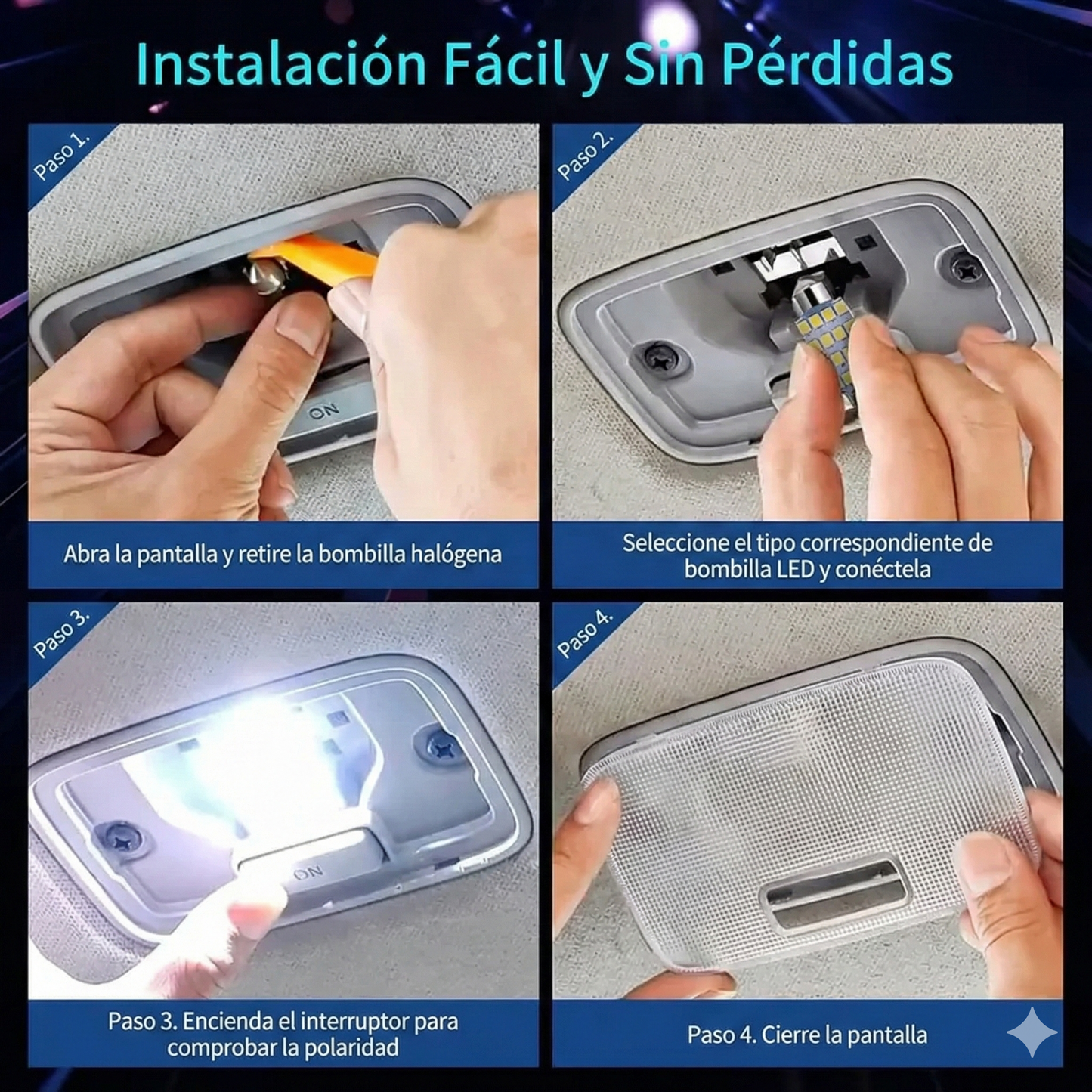 Instalación Fácil y Sin Pérdidas

Paso 1.

ON

Abra la pantalla y retire la bombilla halógena

Paso 2.

Seleccione el tipo correspondiente de bombilla LED y conéctela

Paso 3.

ON

Paso 3. Encienda el interruptor para comprobar la polaridad

Paso 4.

Paso 4. Cierre la pantalla