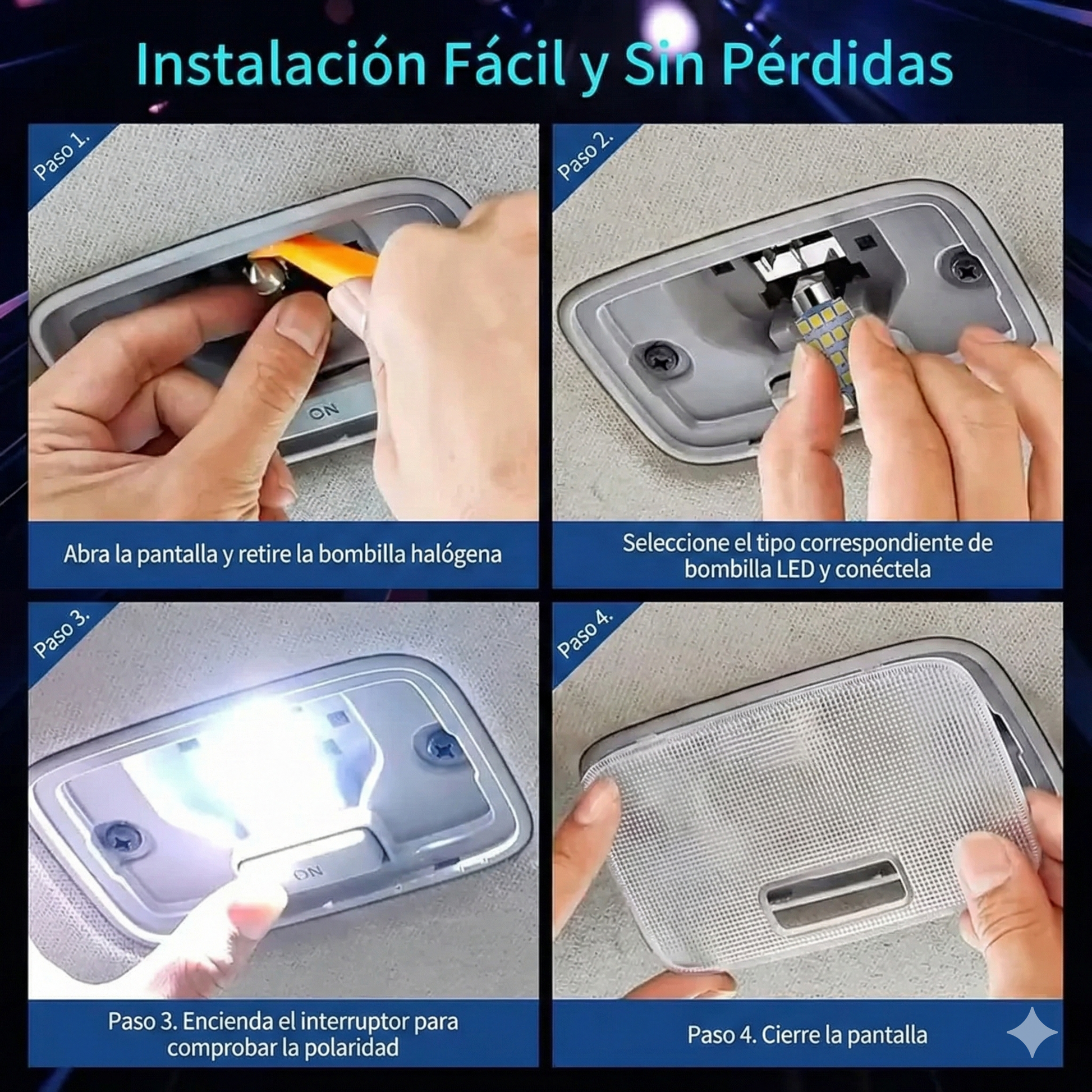 Instalación Fácil y Sin Pérdidas

Paso 1.

ON

Abra la pantalla y retire la bombilla halógena

Paso 2.

Seleccione el tipo correspondiente de bombilla LED y conéctela

Paso 3.

ON

Paso 3. Encienda el interruptor para comprobar la polaridad

Paso 4.

Paso 4. Cierre la pantalla