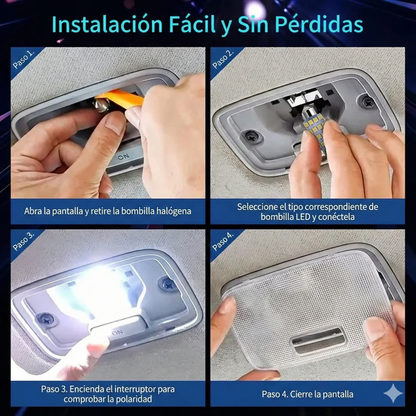 Instalación Fácil y Sin Pérdidas

Paso 1.

ON

Abra la pantalla y retire la bombilla halógena

Paso 2.

Seleccione el tipo correspondiente de bombilla LED y conéctela

Paso 3.

ON

Paso 3. Encienda el interruptor para comprobar la polaridad

Paso 4.

Paso 4. Cierre la pantalla