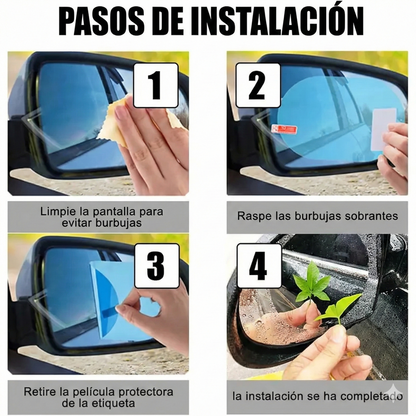 PASOS DE INSTALACIÓN

1

Limpie la pantalla para evitar burbujas

2

Raspe las burbujas sobrantes

3

Retire la película protectora de la etiqueta

4

la instalación se ha completado