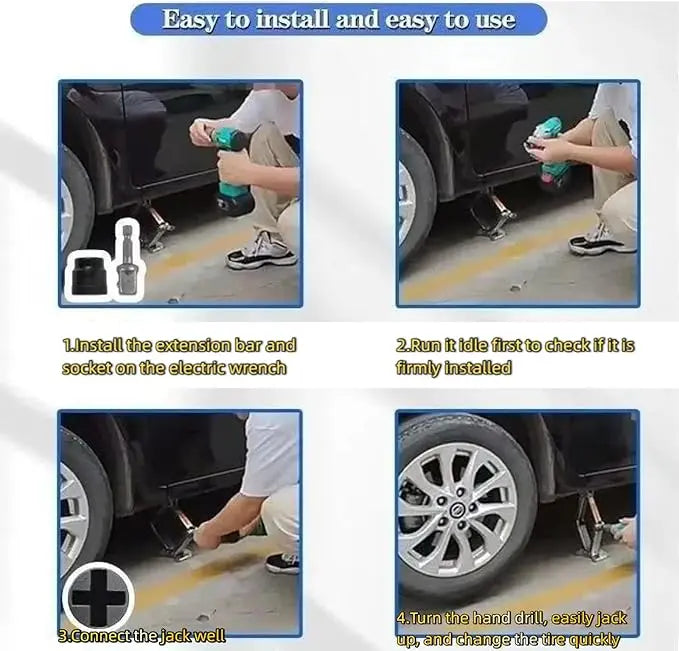 Easy to install and easy to use

1.Install the extension bar and socket on the electric wrench

2.Run it idle first to check if it is firmly installed

3.Connect the jack well

4.Turn the hand drill, easily jack up, and change the tire quickly