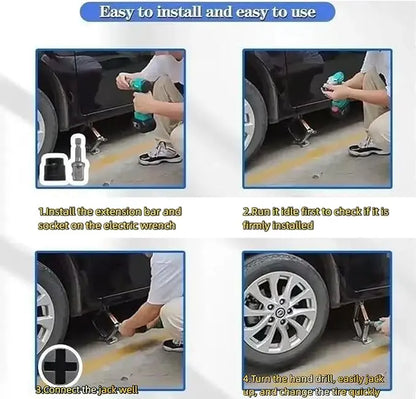 Easy to install and easy to use

1.Install the extension bar and socket on the electric wrench

2.Run it idle first to check if it is firmly installed

3.Connect the jack well

4.Turn the hand drill, easily jack up, and change the tire quickly