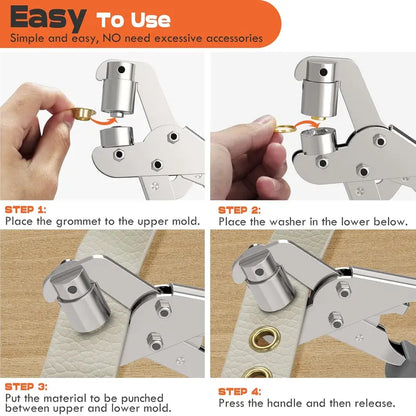 Easy To Use
Simple and easy, NO need excessive accessories

STEP 1:
Place the grommet to the upper mold.

STEP 2:
Place the washer in the lower below.

STEP 3:
Put the material to be punched between upper and lower mold.

STEP 4:
Press the handle and then release.