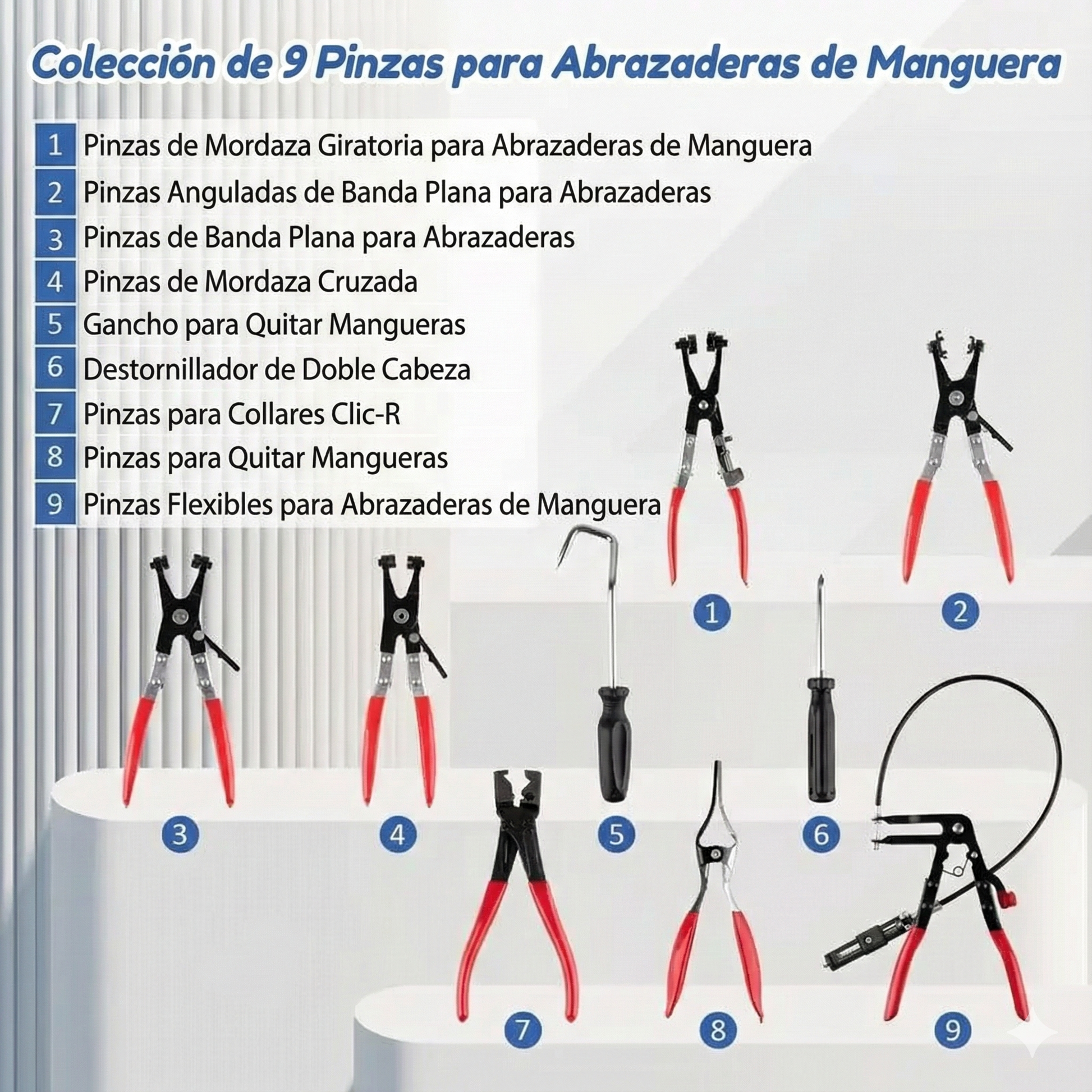 Colección de 9 Pinzas para Abrazaderas de Manguera

1 Pinzas de Mordaza Giratoria para Abrazaderas de Manguera
2 Pinzas Anguladas de Banda Plana para Abrazaderas
3 Pinzas de Banda Plana para Abrazaderas
4 Pinzas de Mordaza Cruzada
5 Gancho para Quitar Mangueras
6 Destornillador de Doble Cabeza
7 Pinzas para Collares Clic-R
8 Pinzas para Quitar Mangueras
9 Pinzas Flexibles para Abrazaderas de Manguera

1
2
3
4
5
6
7
8
9