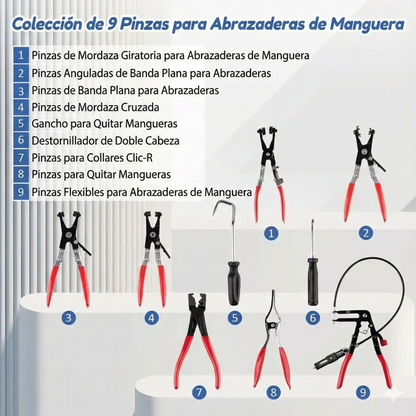 Colección de 9 Pinzas para Abrazaderas de Manguera

1 Pinzas de Mordaza Giratoria para Abrazaderas de Manguera
2 Pinzas Anguladas de Banda Plana para Abrazaderas
3 Pinzas de Banda Plana para Abrazaderas
4 Pinzas de Mordaza Cruzada
5 Gancho para Quitar Mangueras
6 Destornillador de Doble Cabeza
7 Pinzas para Collares Clic-R
8 Pinzas para Quitar Mangueras
9 Pinzas Flexibles para Abrazaderas de Manguera

1
2
3
4
5
6
7
8
9