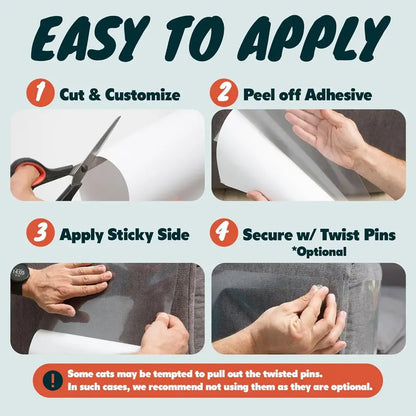 EASY TO APPLY

1 Cut & Customize

2 Peel off Adhesive

3 Apply Sticky Side

4 Secure w/ Twist Pins
*Optional

! Some cats may be tempted to pull out the twisted pins. In such cases, we recommend not using them as they are optional.