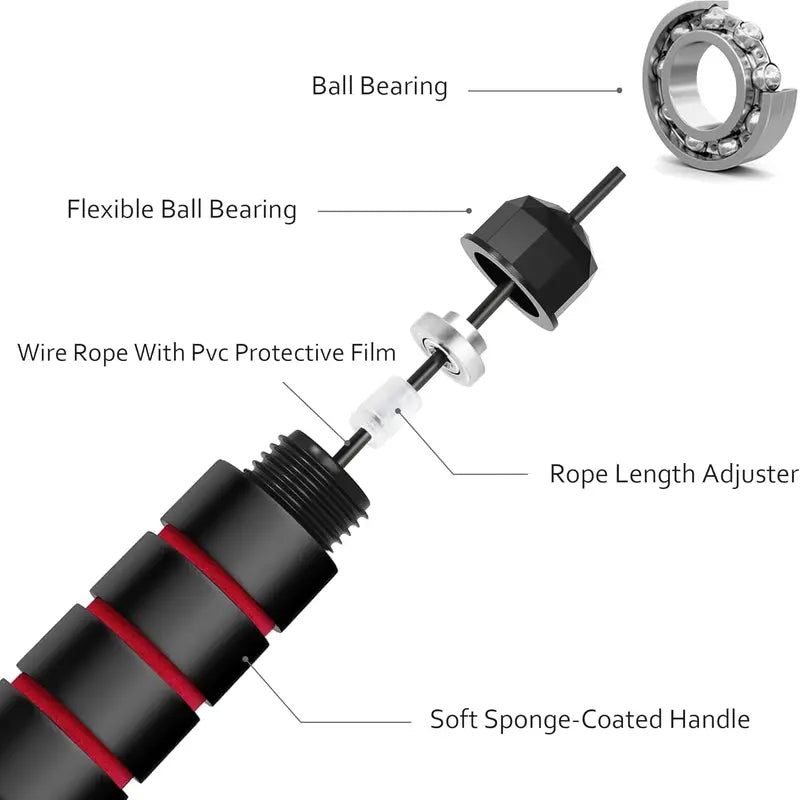 Ball Bearing

Flexible Ball Bearing

Wire Rope With Pvc Protective Film

Rope Length Adjuster

Soft Sponge-Coated Handle