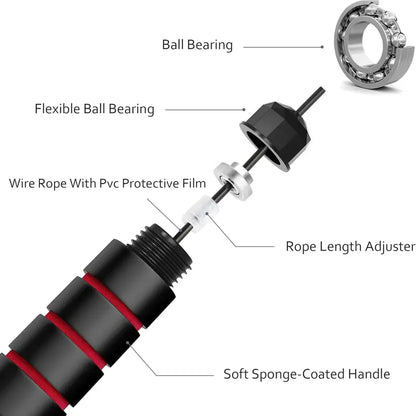 Ball Bearing

Flexible Ball Bearing

Wire Rope With Pvc Protective Film

Rope Length Adjuster

Soft Sponge-Coated Handle