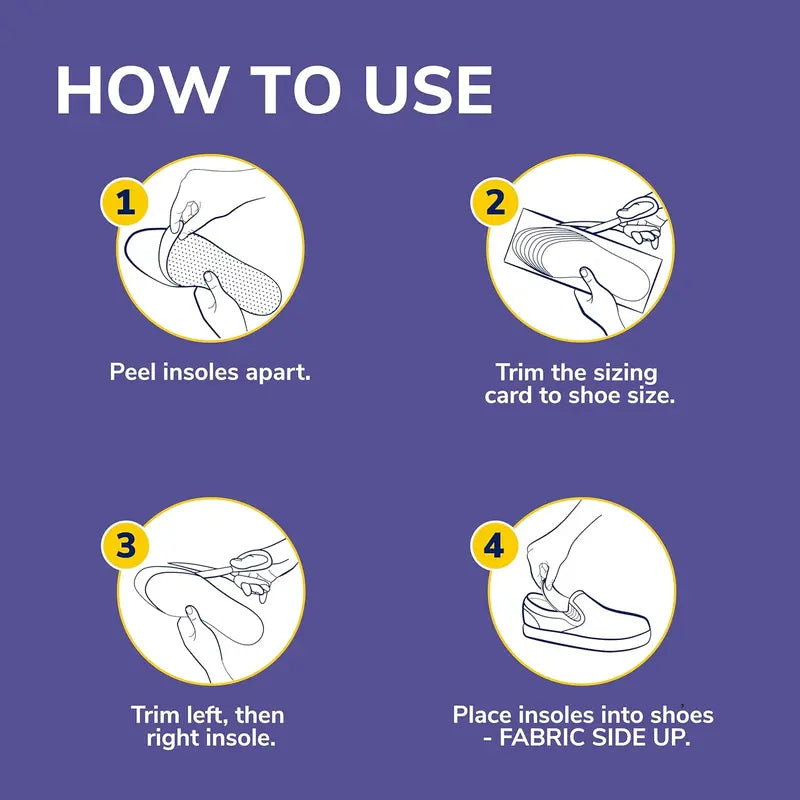 HOW TO USE

1

Peel insoles apart.

2

Trim the sizing card to shoe size.

3

Trim left, then right insole.

4

Place insoles into shoes - FABRIC SIDE UP.