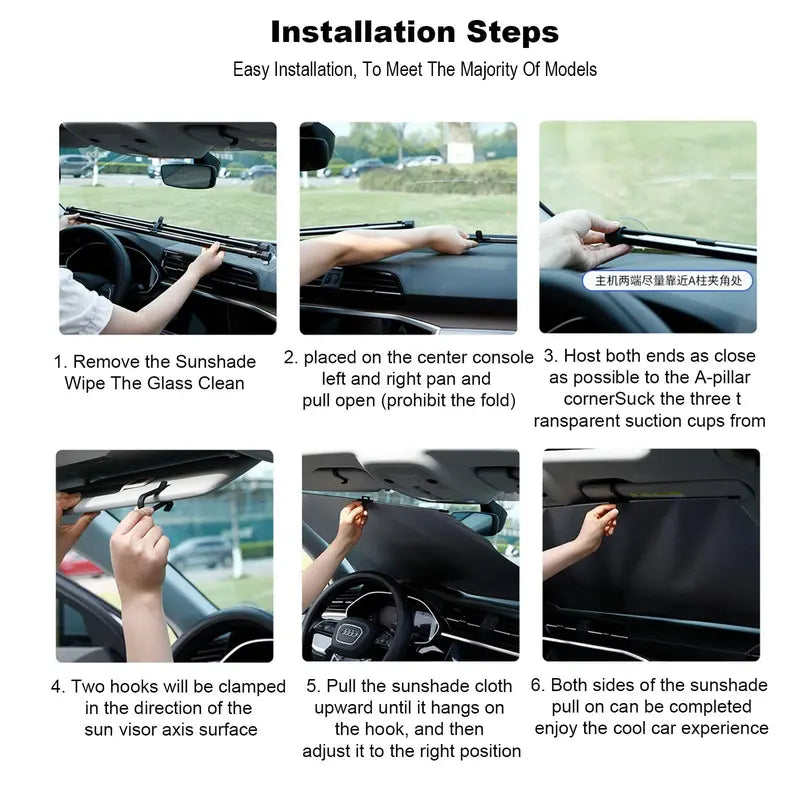 Installation Steps

Easy Installation, To Meet The Majority Of Models

主机两端尽量靠近A柱夹角处

1. Remove the Sunshade Wipe The Glass Clean

2. placed on the center console left and right pan and pull open (prohibit the fold)

3. Host both ends as close as possible to the A-pillar cornerSuck the three t ransparent suction cups from

4. Two hooks will be clamped in the direction of the sun visor axis surface

5. Pull the sunshade cloth upward until it hangs on the hook, and then adjust it to the right position

6. Both sides of the sunshade pull on can be completed enjoy the cool car experience